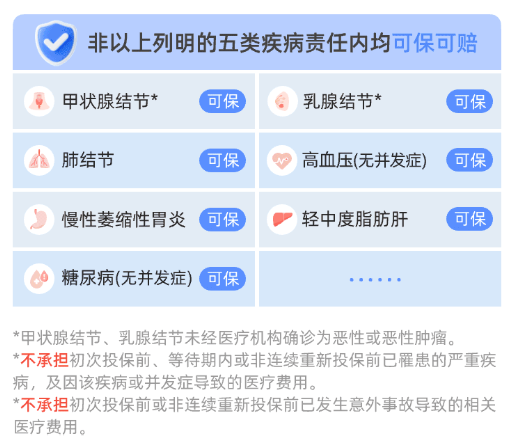 非以上列明的五类疾病责任内均可保可赔

甲状腺结节* 可保

乳腺结节* 可保

肺结节 可保

高血压(无并发症) 可保

慢性萎缩性胃炎 可保

轻中度脂肪肝 可保

糖尿病(无并发症) 可保

......

*甲状腺结节、乳腺结节未经医疗机构确诊为恶性或恶性肿瘤。

*不承担初次投保前、等待期内或非连续重新投保前已罹患的严重疾病，及因该疾病或并发症导致的医疗费用。

*不承担初次投保前或非连续重新投保前已发生意外事故导致的相关医疗费用。